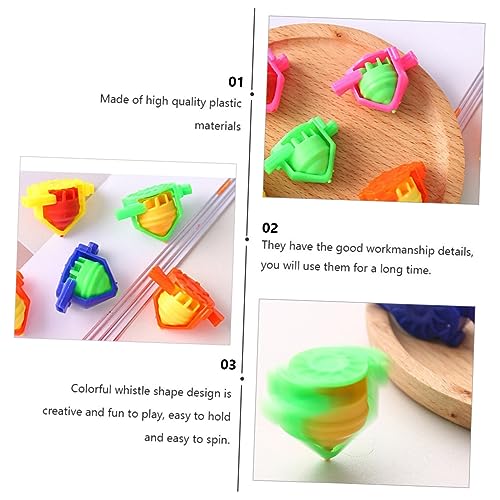 01

Made of high quality plastic materials

02

They have the good workmanship details, you will use them for a long time.

03

Colorful whistle shape design is creative and fun to play, easy to hold and easy to spin.