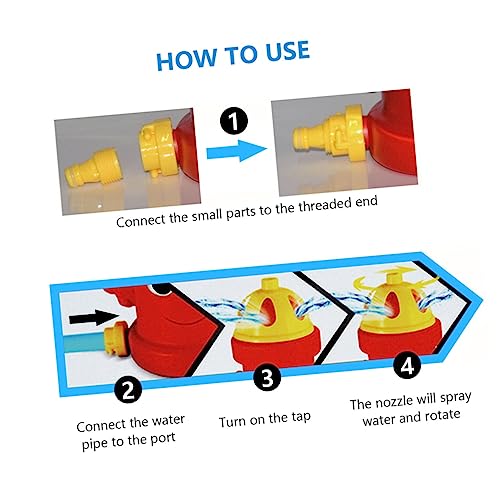 HOW TO USE

1

Connect the small parts to the threaded end

2

Connect the water pipe to the port

3

Turn on the tap

4

The nozzle will spray water and rotate