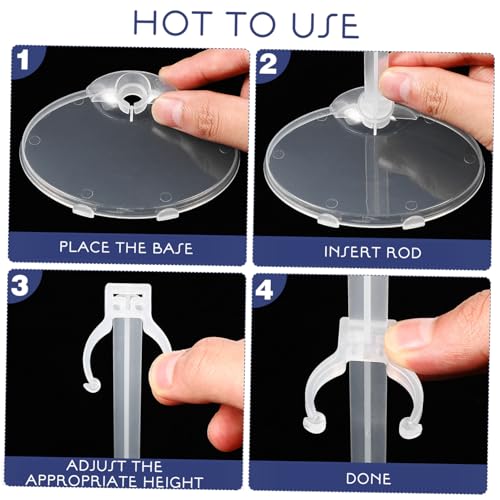 HOT TO USE

1

PLACE THE BASE

2

INSERT ROD

3

ADJUST THE APPROPRIATE HEIGHT

4

DONE