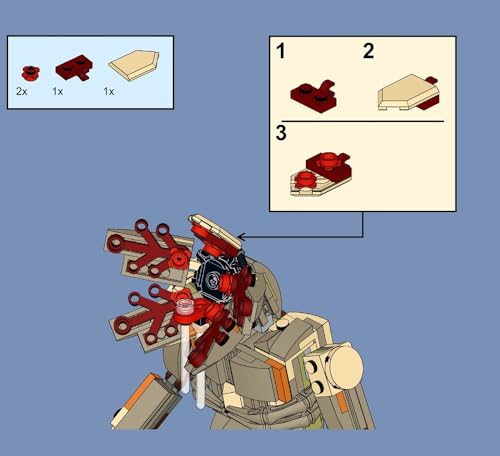 2x 1x 1x

1 2

3