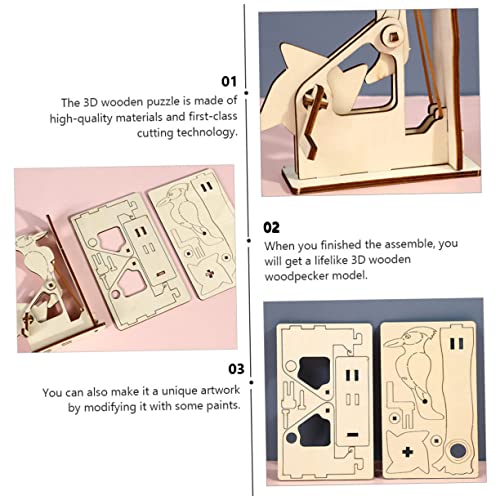 01

The 3D wooden puzzle is made of high-quality materials and first-class cutting technology.

02

When you finished the assemble, you will get a lifelike 3D wooden woodpecker model.

03

You can also make it a unique artwork by modifying it with some paints.