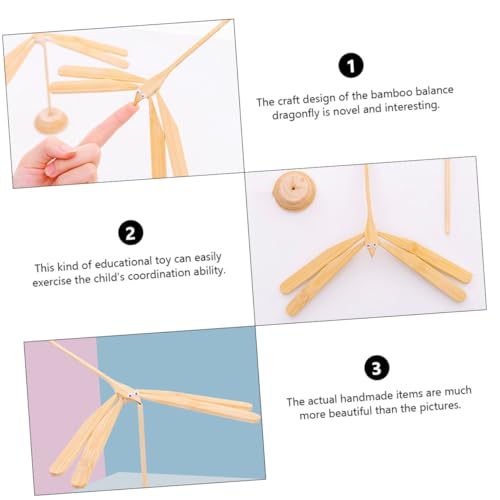 1

The craft design of the bamboo balance dragonfly is novel and interesting.

2

This kind of educational toy can easily exercise the child's coordination ability.

3

The actual handmade items are much more beautiful than the pictures.