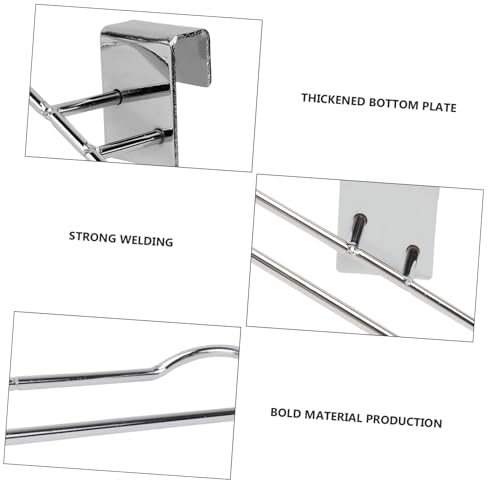 THICKENED BOTTOM PLATE

STRONG WELDING

BOLD MATERIAL PRODUCTION