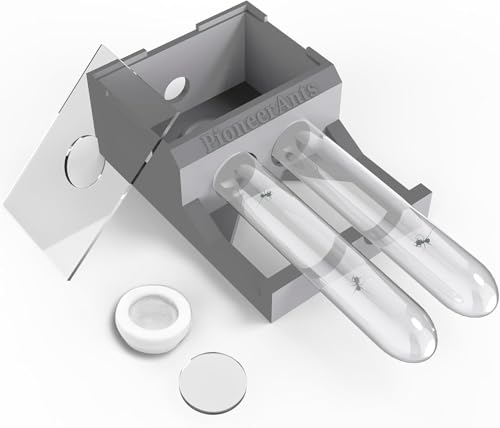 PioneerAnts