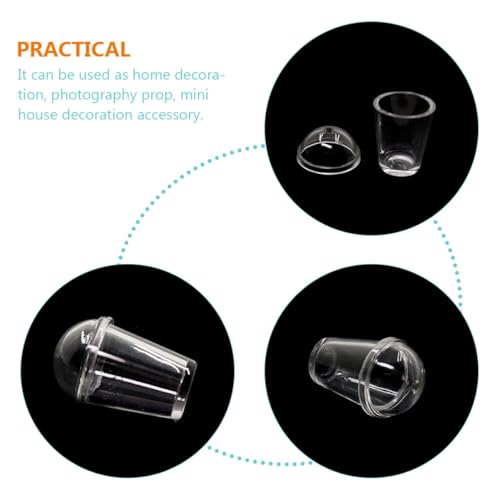 PRACTICAL

It can be used as home decoration, photography prop, mini house decoration accessory.