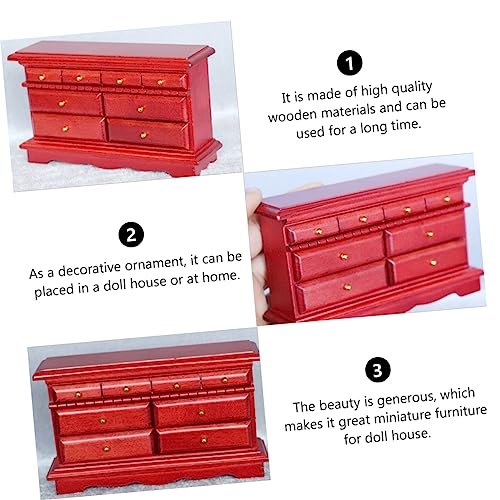 1

It is made of high quality wooden materials and can be used for a long time.

2

As a decorative ornament, it can be placed in a doll house or at home.

3

The beauty is generous, which makes it great miniature furniture for doll house.