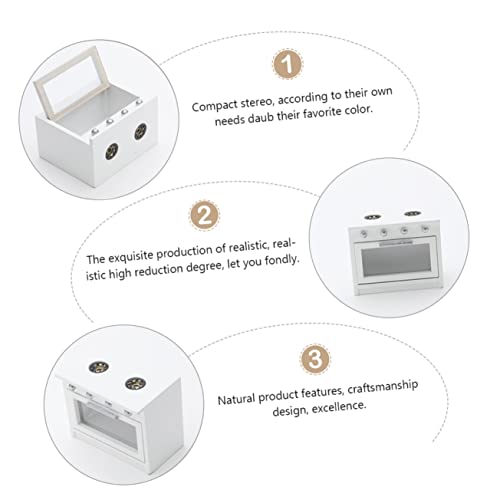 1

Compact stereo, according to their own needs daub their favorite color.

2

The exquisite production of realistic, realistic high reduction degree, let you fondly.

3

Natural product features, craftsmanship design, excellence.