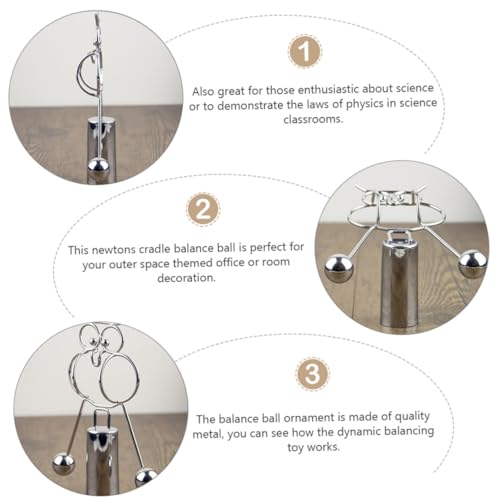 1

Also great for those enthusiastic about science or to demonstrate the laws of physics in science classrooms.

2

This newtons cradle balance ball is perfect for your outer space themed office or room decoration.

3

The balance ball ornament is made of quality metal, you can see how the dynamic balancing toy works.