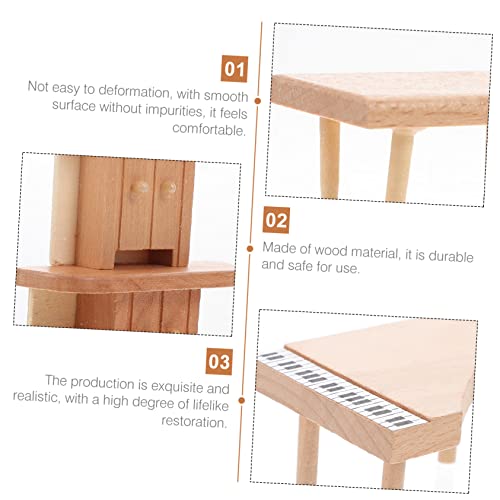 01

Not easy to deformation, with smooth surface without impurities, it feels comfortable.

02

Made of wood material, it is durable and safe for use.

03

The production is exquisite and realistic, with a high degree of lifelike restoration.