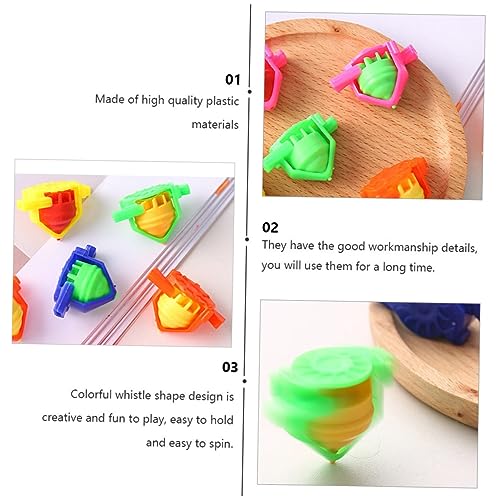 01
Made of high quality plastic materials

02
They have the good workmanship details, you will use them for a long time.

03
Colorful whistle shape design is creative and fun to play, easy to hold and easy to spin.