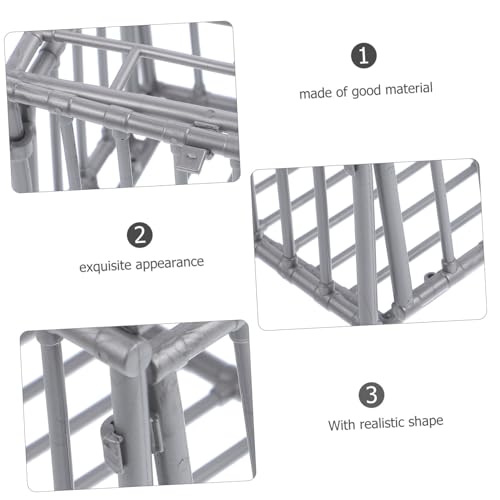 1

made of good material

2

exquisite appearance

3

With realistic shape