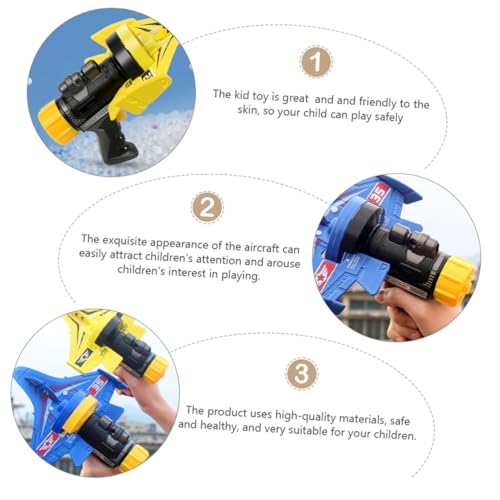 1

The kid toy is great and and friendly to the skin, so your child can play safely

2

The exquisite appearance of the aircraft can easily attract children's attention and arouse children's interest in playing.

3

The product uses high-quality materials, safe and healthy, and very suitable for your children.