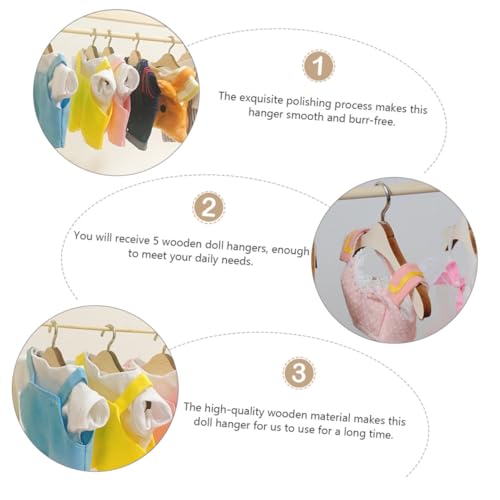 1

The exquisite polishing process makes this hanger smooth and burr-free.

2

You will receive 5 wooden doll hangers, enough to meet your daily needs.

3

The high-quality wooden material makes this doll hanger for us to use for a long time.