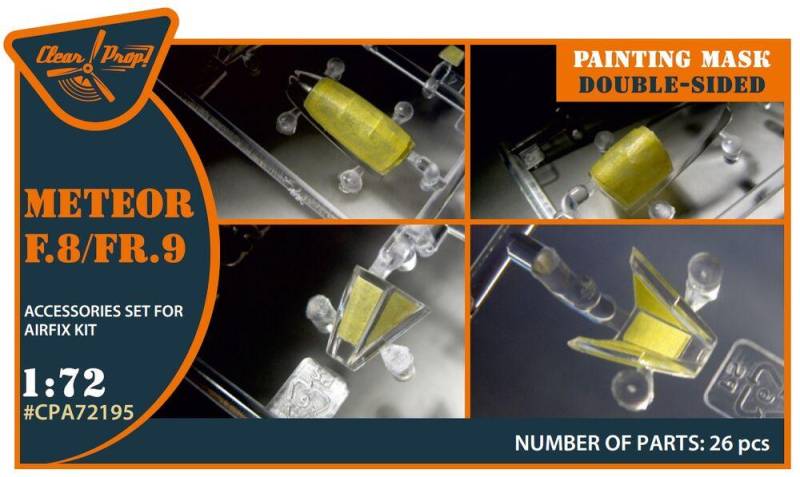 Clear Prop!

PAINTING MASK
DOUBLE-SIDED

METEOR
F.8/FR.9

ACCESSORIES SET FOR AIRFIX KIT

1:72
#CPA72195

NUMBER OF PARTS: 26 pcs