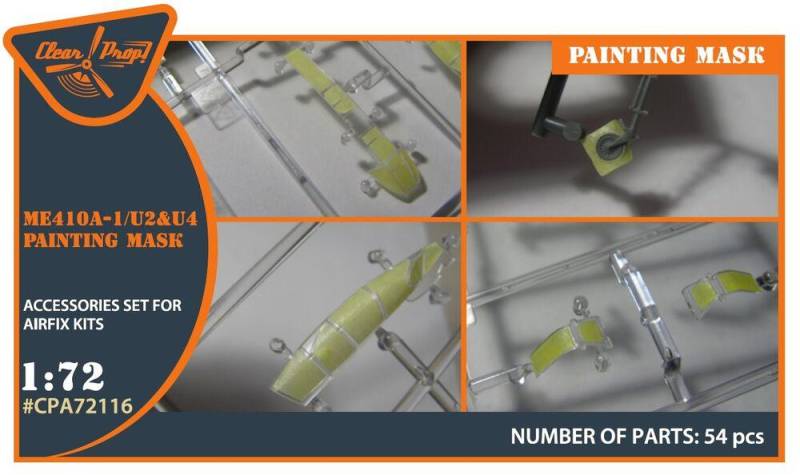 Clear Prop!

PAINTING MASK

ME410A-1/U2&U4
PAINTING MASK

ACCESSORIES SET FOR AIRFIX KITS

1:72
#CPA72116

NUMBER OF PARTS: 54 pcs