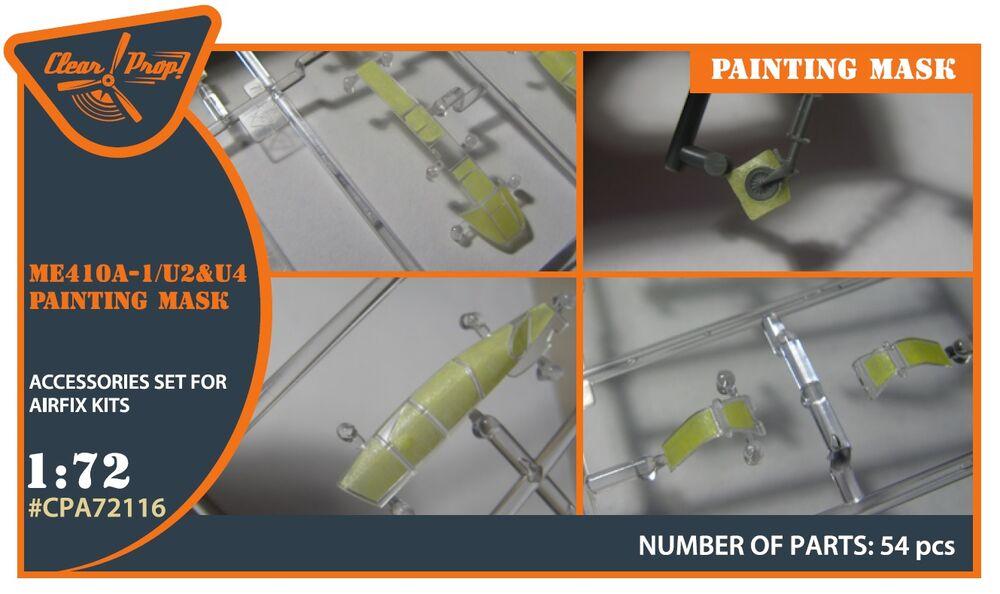 Clear Prop!

PAINTING MASK

ME410A-1/U2&U4 PAINTING MASK

ACCESSORIES SET FOR AIRFIX KITS

1:72
#CPA72116

NUMBER OF PARTS: 54 pcs