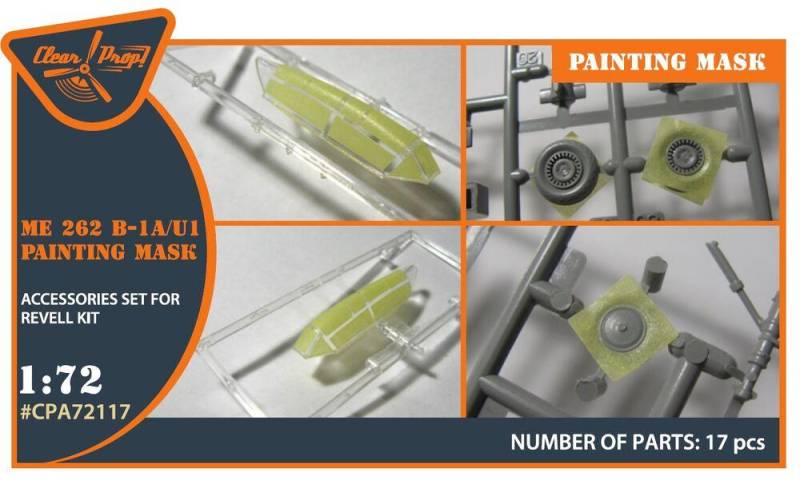 Clear Prop!

PAINTING MASK

ME 262 B-1A/U1
PAINTING MASK

ACCESSORIES SET FOR REVELL KIT

1:72
#CPA72117

NUMBER OF PARTS: 17 pcs