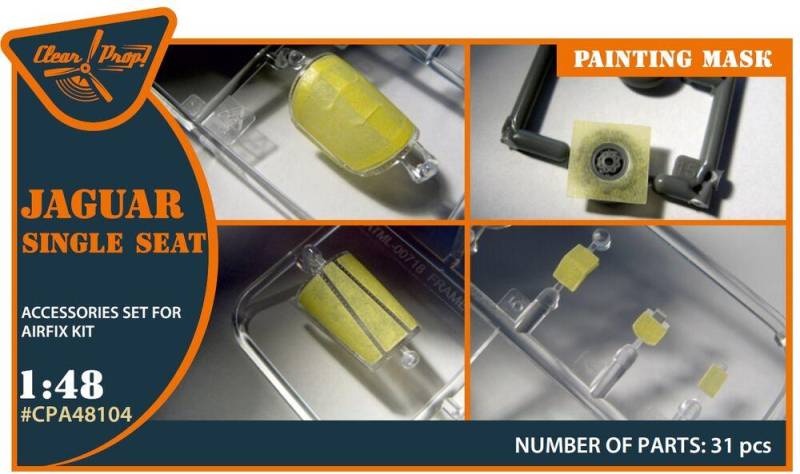 Clear Prop!

PAINTING MASK

JAGUAR
SINGLE SEAT

ACCESSORIES SET FOR AIRFIX KIT

1:48
#CPA48104

NUMBER OF PARTS: 31 pcs