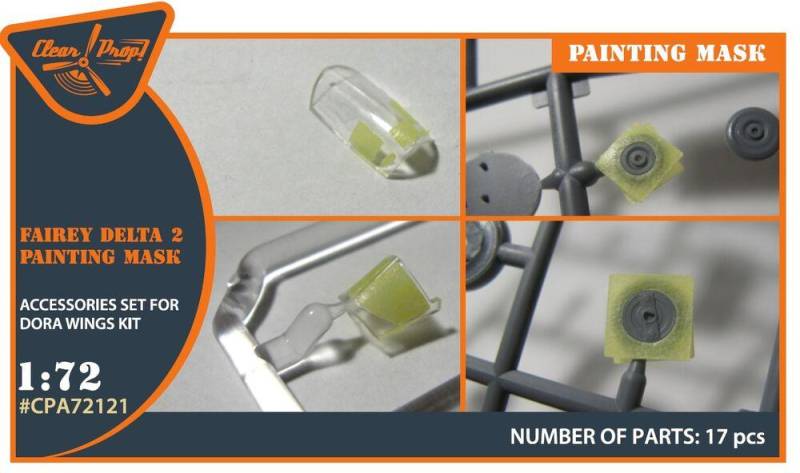 Clear Prop!

PAINTING MASK

FAIREY DELTA 2 PAINTING MASK

ACCESSORIES SET FOR DORA WINGS KIT

1:72
#CPA72121

NUMBER OF PARTS: 17 pcs