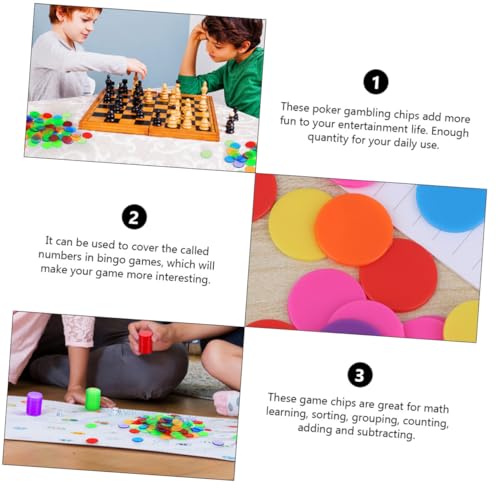 1

These poker gambling chips add more fun to your entertainment life. Enough quantity for your daily use.

2

It can be used to cover the called numbers in bingo games, which will make your game more interesting.

3

These game chips are great for math learning, sorting, grouping, counting, adding and subtracting.