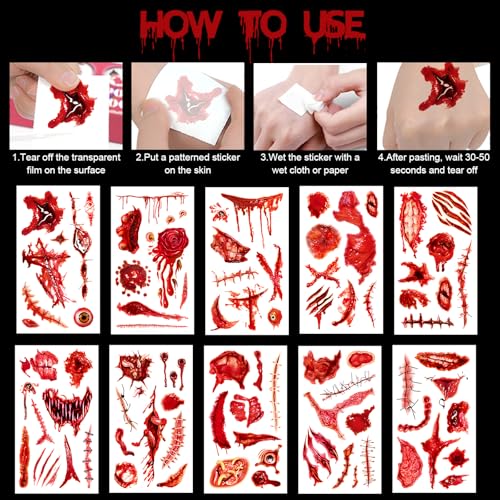 HOW TO USE

1.Tear off the transparent film on the surface

2.Put a patterned sticker on the skin

3.Wet the sticker with a wet cloth or paper

4.After pasting, wait 30-50 seconds and tear off