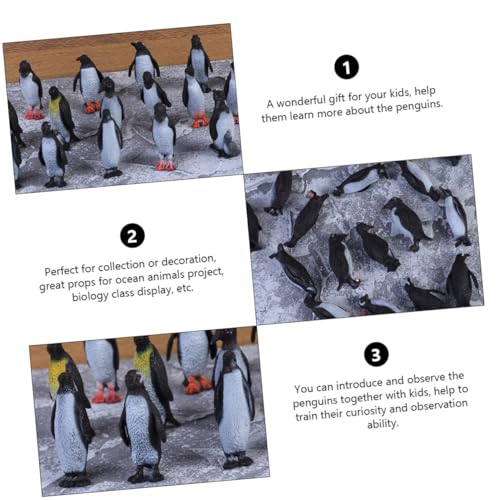 1

A wonderful gift for your kids, help them learn more about the penguins.

2

Perfect for collection or decoration, great props for ocean animals project, biology class display, etc.

3

You can introduce and observe the penguins together with kids, help to train their curiosity and observation ability.