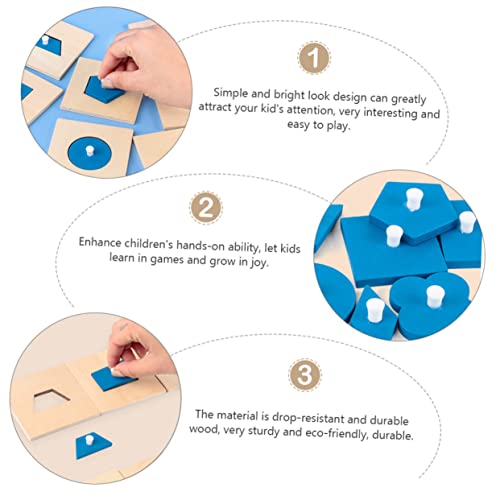 1

Simple and bright look design can greatly attract your kid's attention, very interesting and easy to play.

2

Enhance children's hands-on ability, let kids learn in games and grow in joy.

3

The material is drop-resistant and durable wood, very sturdy and eco-friendly, durable.