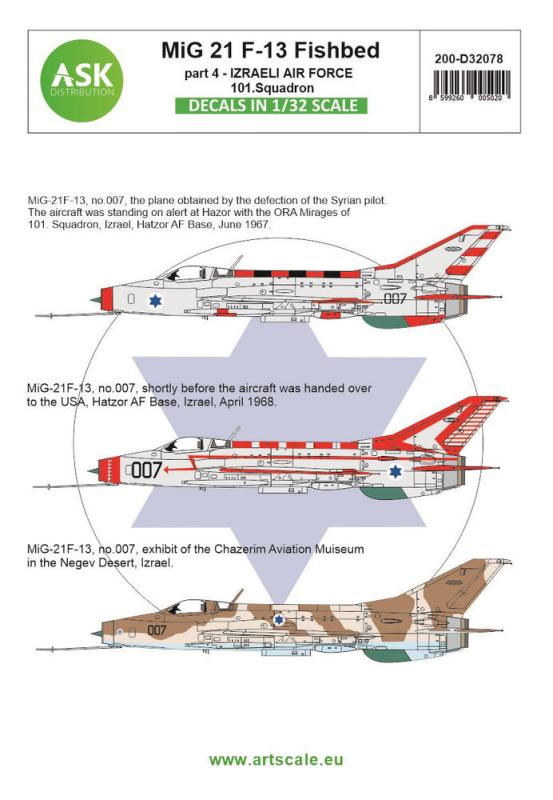 ASK
DISTRIBUTION

MiG 21 F-13 Fishbed
part 4 - IZRAELI AIR FORCE
101.Squadron
DECALS IN 1/32 SCALE

200-D32078

8 599260 005020

MiG-21F-13, no.007, the plane obtained by the defection of the Syrian pilot. The aircraft was standing on alert at Hazor with the ORA Mirages of 101. Squadron, Izrael, Hatzor AF Base, June 1967.

007

MiG-21F-13, no.007, shortly before the aircraft was handed over to the USA, Hatzor AF Base, Izrael, April 1968.

007

MiG-21F-13, no.007, exhibit of the Chazerim Aviation Muiseum in the Negev Desert, Izrael.

007

www.artscale.eu