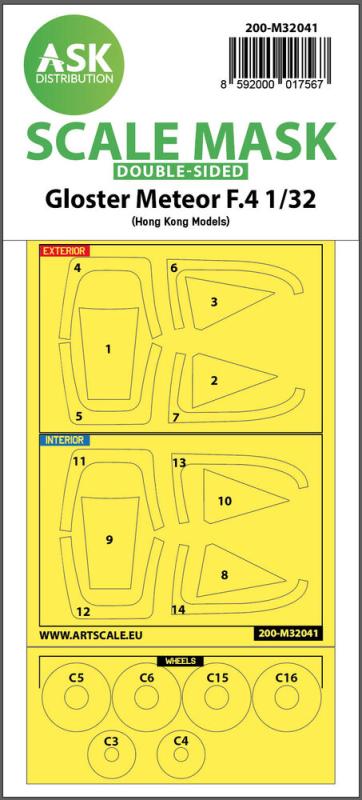 ASK
DISTRIBUTION

200-M32041

8 592000 017567

SCALE MASK
DOUBLE-SIDED
Gloster Meteor F.4 1/32
(Hong Kong Models)

EXTERIOR
4
6
3
1
2
5
7

INTERIOR
11
13
10
9
8
12
14

WWW.ARTSCALE.EU
200-M32041

WHEELS
C5
C6
C15
C16
C3
C4